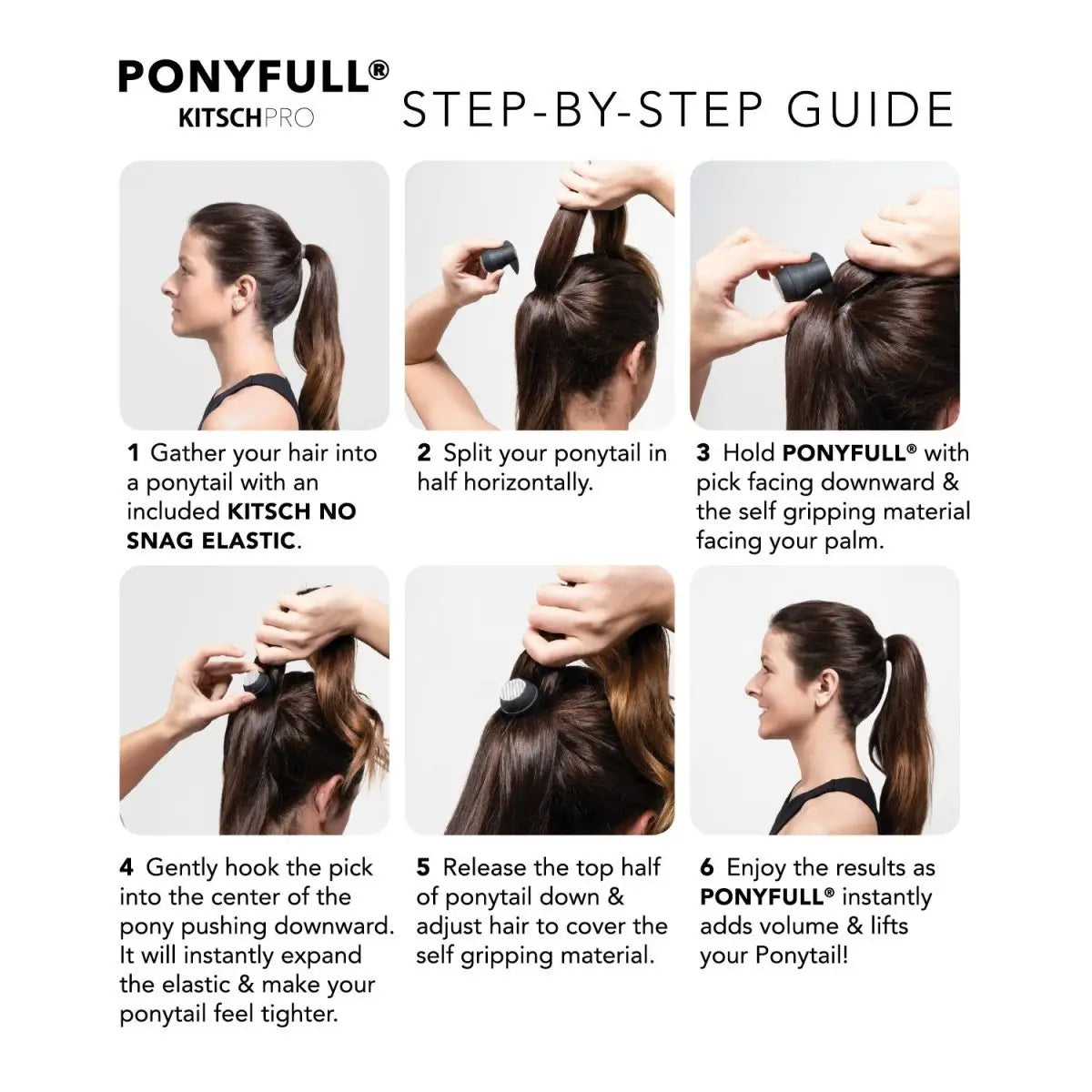 PONYFULL®
KITSCHPRO

STEP-BY-STEP GUIDE

1 Gather your hair into a ponytail with an included KITSCH NO SNAG ELASTIC.

2 Split your ponytail in half horizontally.

3 Hold PONYFULL® with pick facing downward & the self gripping material facing your palm.

4 Gently hook the pick into the center of the pony pushing downward. It will instantly expand the elastic & make your ponytail feel tighter.

5 Release the top half of ponytail down & adjust hair to cover the self gripping material.

6 Enjoy the results as PONYFULL® instantly adds volume & lifts your Ponytail!